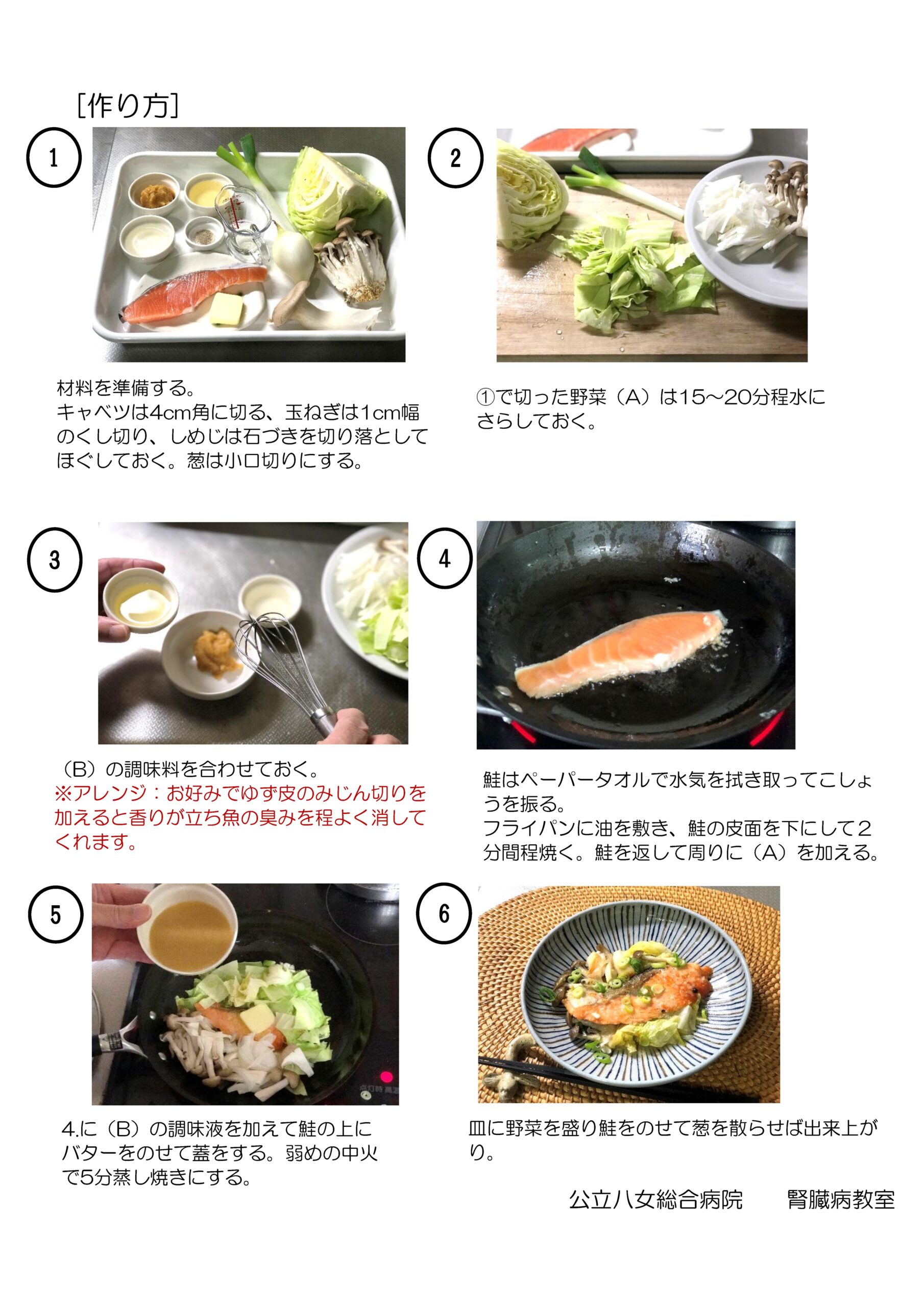 [作り方]

1

材料を準備する。
キャベツは4cm角に切る、玉ねぎは1cm幅のくし切り、しめじは石づきを切り落としてほぐしておく。葱は小口切りにする。

2

①で切った野菜（A）は15～20分程水にさらしておく。

3

（B）の調味料を合わせておく。
※アレンジ：お好みでゆず皮のみじん切りを加えると香りが立ち魚の臭みを程よく消してくれます。

4

鮭はペーパータオルで水気を拭き取ってこしょうを振る。
フライパンに油を敷き、鮭の皮面を下にして2分間程焼く。鮭を返して周りに（A）を加える。

5

4.に（B）の調味液を加えて鮭の上にバターをのせて蓋をする。弱めの中火で5分蒸し焼きにする。

6

皿に野菜を盛り鮭をのせて葱を散らせば出来上がり。

公立八女総合病院　　腎臓病教室