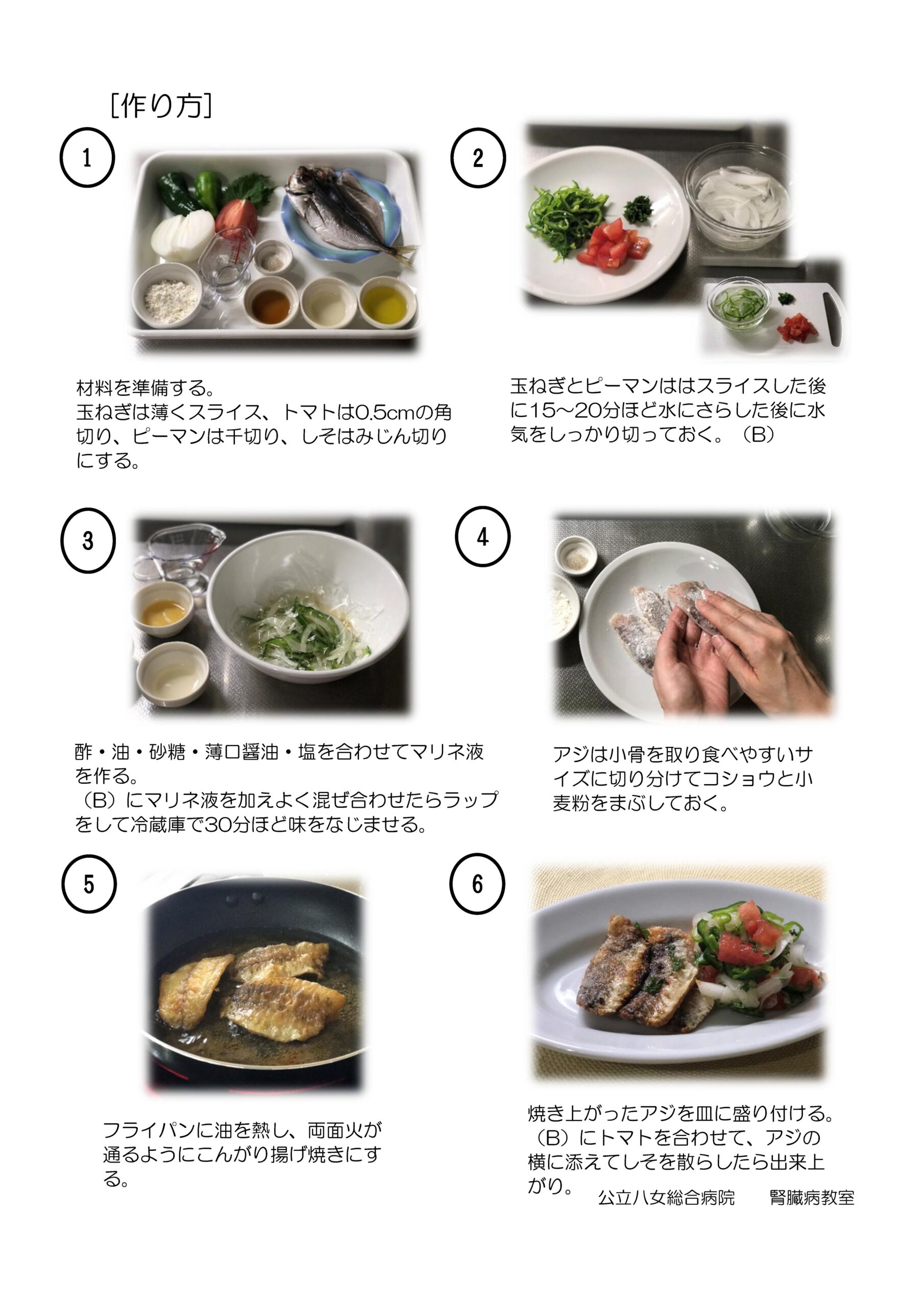 [作り方]

1

材料を準備する。
玉ねぎは薄くスライス、トマトは0.5cmの角切り、ピーマンは千切り、しそはみじん切りにする。

2

玉ねぎとピーマンははスライスした後に15~20分ほど水にさらした後に水気をしっかり切っておく。（B）

3

酢・油・砂糖・薄口醤油・塩を合わせてマリネ液を作る。
（B）にマリネ液を加えよく混ぜ合わせたらラップをして冷蔵庫で30分ほど味をなじませる。

4

アジは小骨を取り食べやすいサイズに切り分けてコショウと小麦粉をまぶしておく。

5

フライパンに油を熱し、両面火が通るようにこんがり揚げ焼きにする。

6

焼き上がったアジを皿に盛り付ける。
（B）にトマトを合わせて、アジの横に添えてしそを散らしたら出来上がり。

公立八女総合病院　腎臓病教室