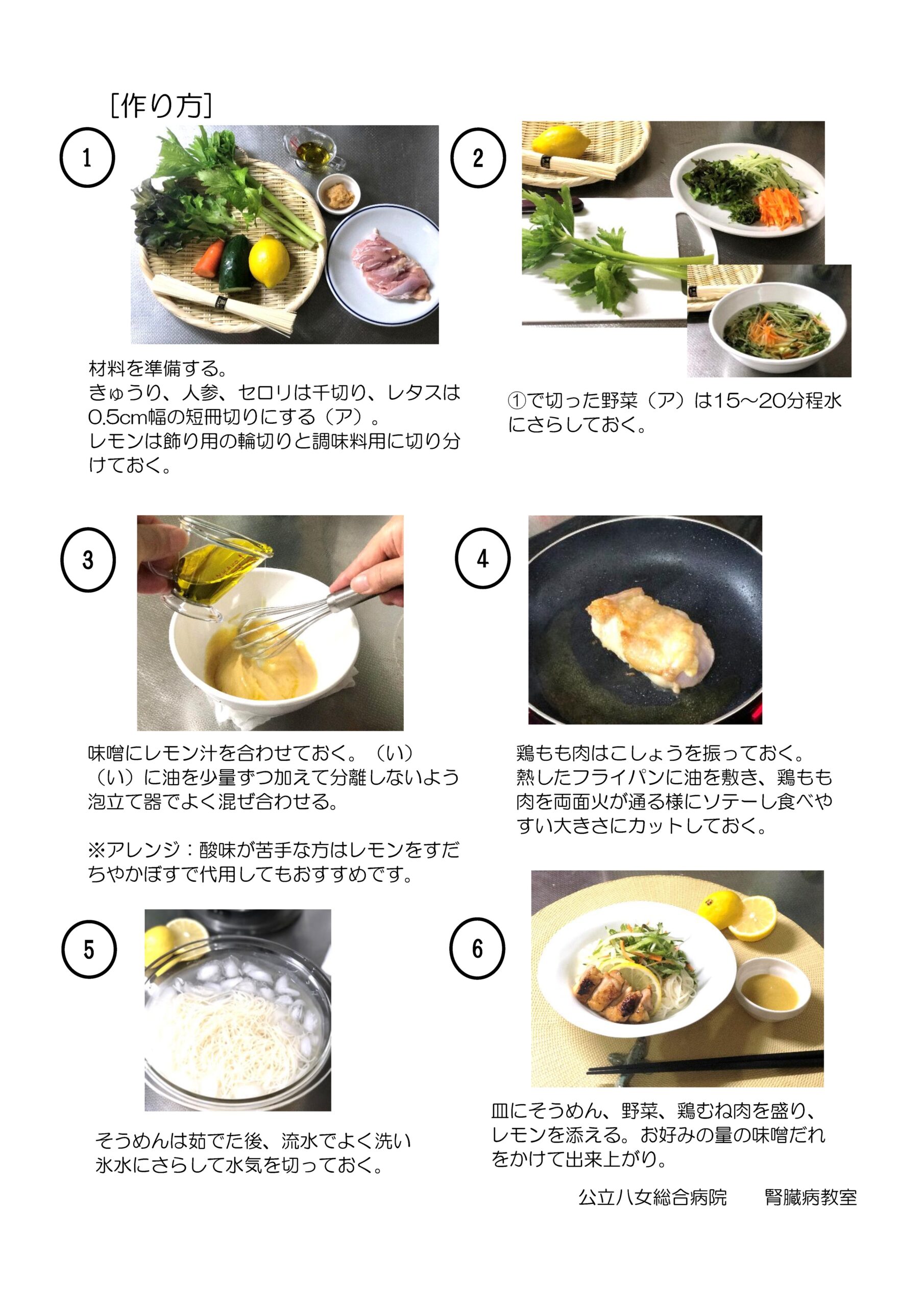 [作り方]

1

材料を準備する。
きゅうり、人参、セロリは千切り、レタスは0.5cm幅の短冊切りにする（ア）。
レモンは飾り用の輪切りと調味料用に切り分けておく。

2

①で切った野菜（ア）は15~20分程水にさらしておく。

3

味噌にレモン汁を合わせておく。（い）
（い）に油を少量ずつ加えて分離しないよう泡立て器でよく混ぜ合わせる。

※アレンジ：酸味が苦手な方はレモンをすだちやかぼすで代用してもおすすめです。

4

鶏もも肉はこしょうを振っておく。
熱したフライパンに油を敷き、鶏もも肉を両面火が通る様にソテーし食べやすい大きさにカットしておく。

5

そうめんは茹でた後、流水でよく洗い氷水にさらして水気を切っておく。

6

皿にそうめん、野菜、鶏むね肉を盛り、レモンを添える。お好みの量の味噌だれをかけて出来上がり。

公立八女総合病院　腎臓病教室